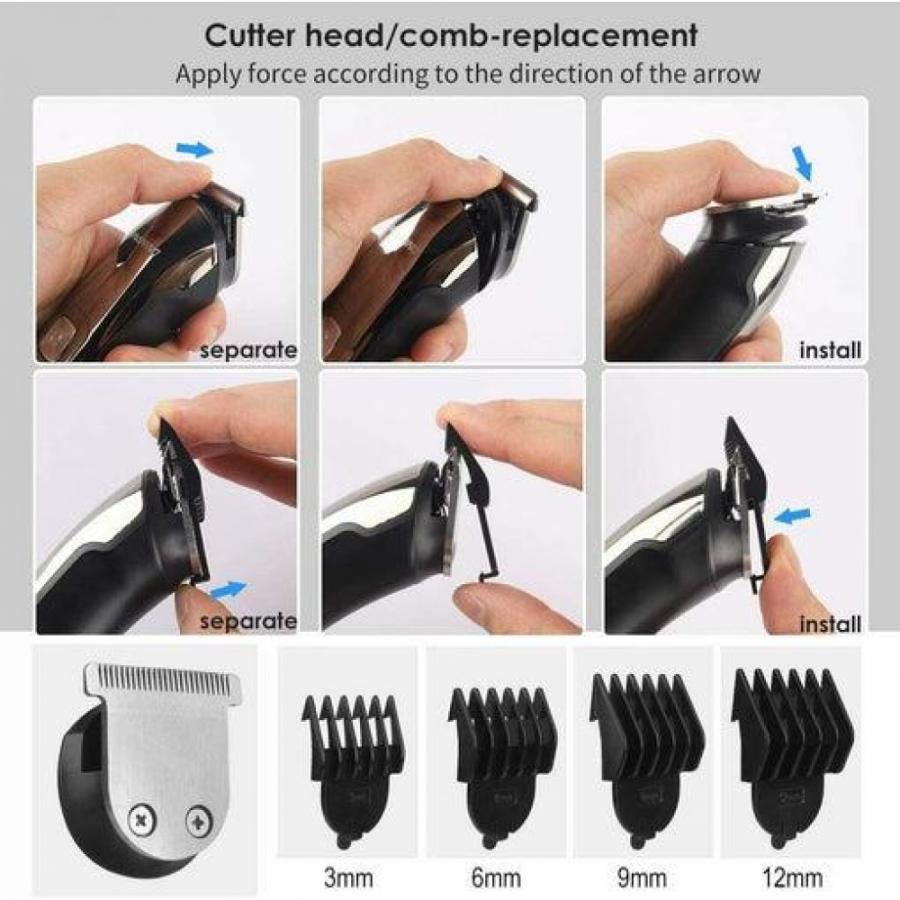 Cutter head/comb-replacement
Apply force according to the direction of the arrow

separate

install

separate

install

3mm

6mm

9mm

12mm