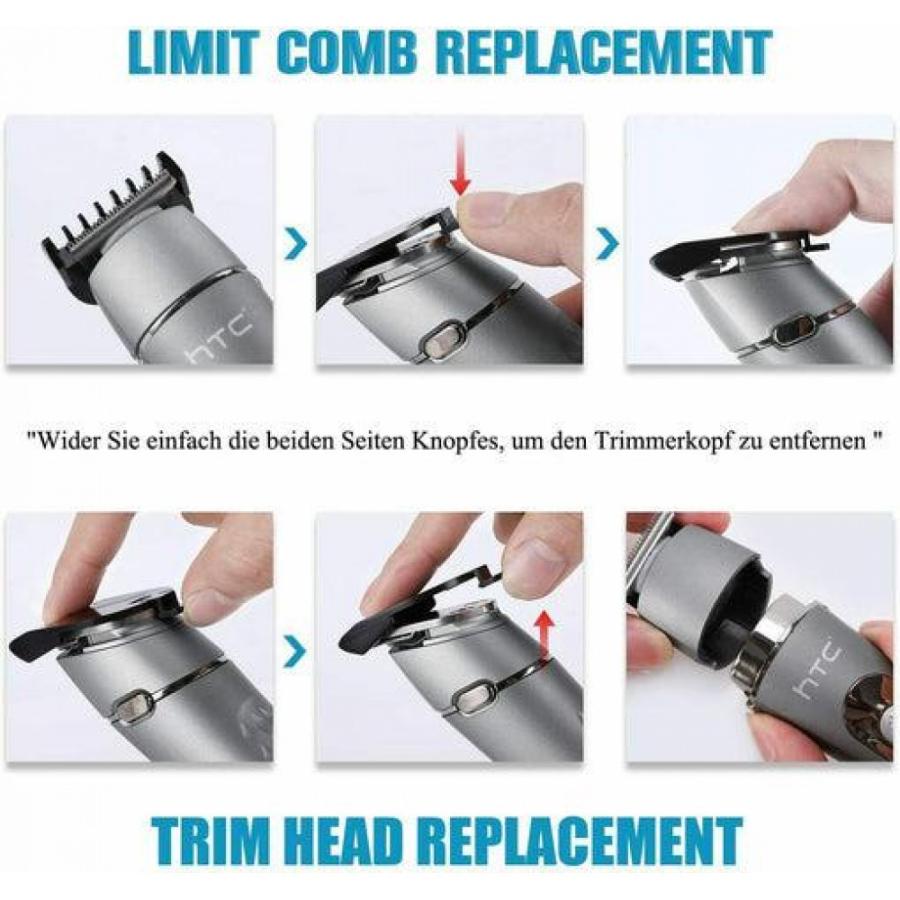 LIMIT COMB REPLACEMENT

HTC

"Wider Sie einfach die beiden Seiten Knopfes, um den Trimmerkopf zu entfernen "

HTC

TRIM HEAD REPLACEMENT