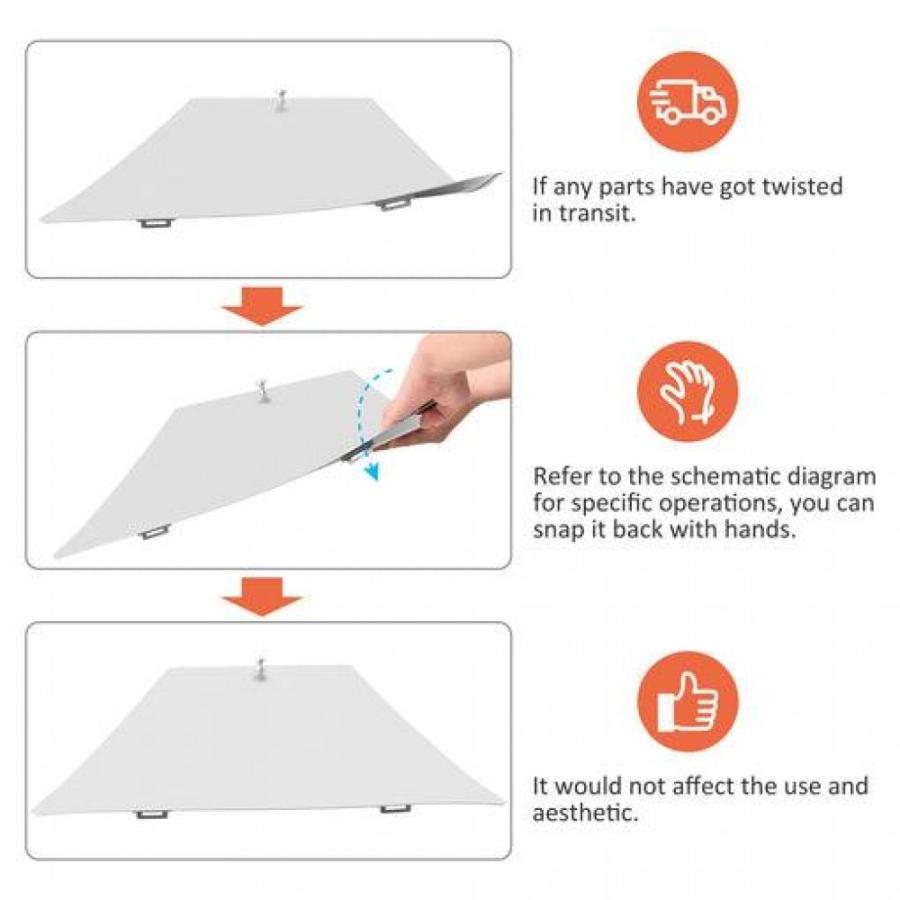 If any parts have got twisted in transit.

Refer to the schematic diagram for specific operations, you can snap it back with hands.

It would not affect the use and aesthetic.